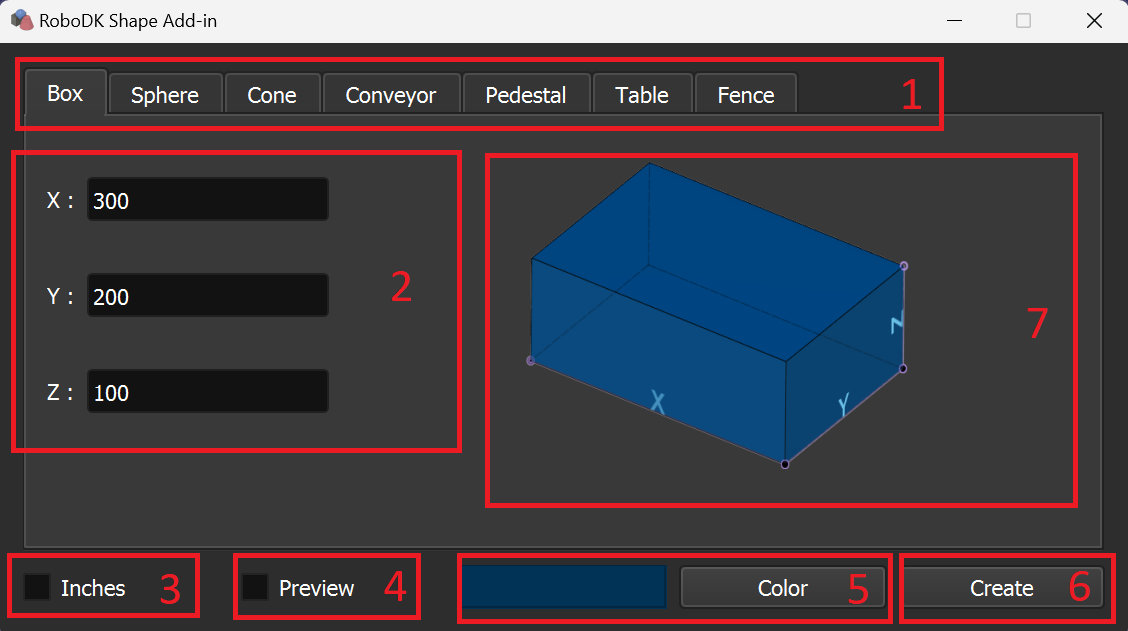 RoboDK Shape Add-in

Box Sphere Cone Conveyor Pedestal Table Fence 1

X : 300

Y : 200

Z : 100

2

X Y Z

7

Inches 3 Preview 4 Color 5 Create 6