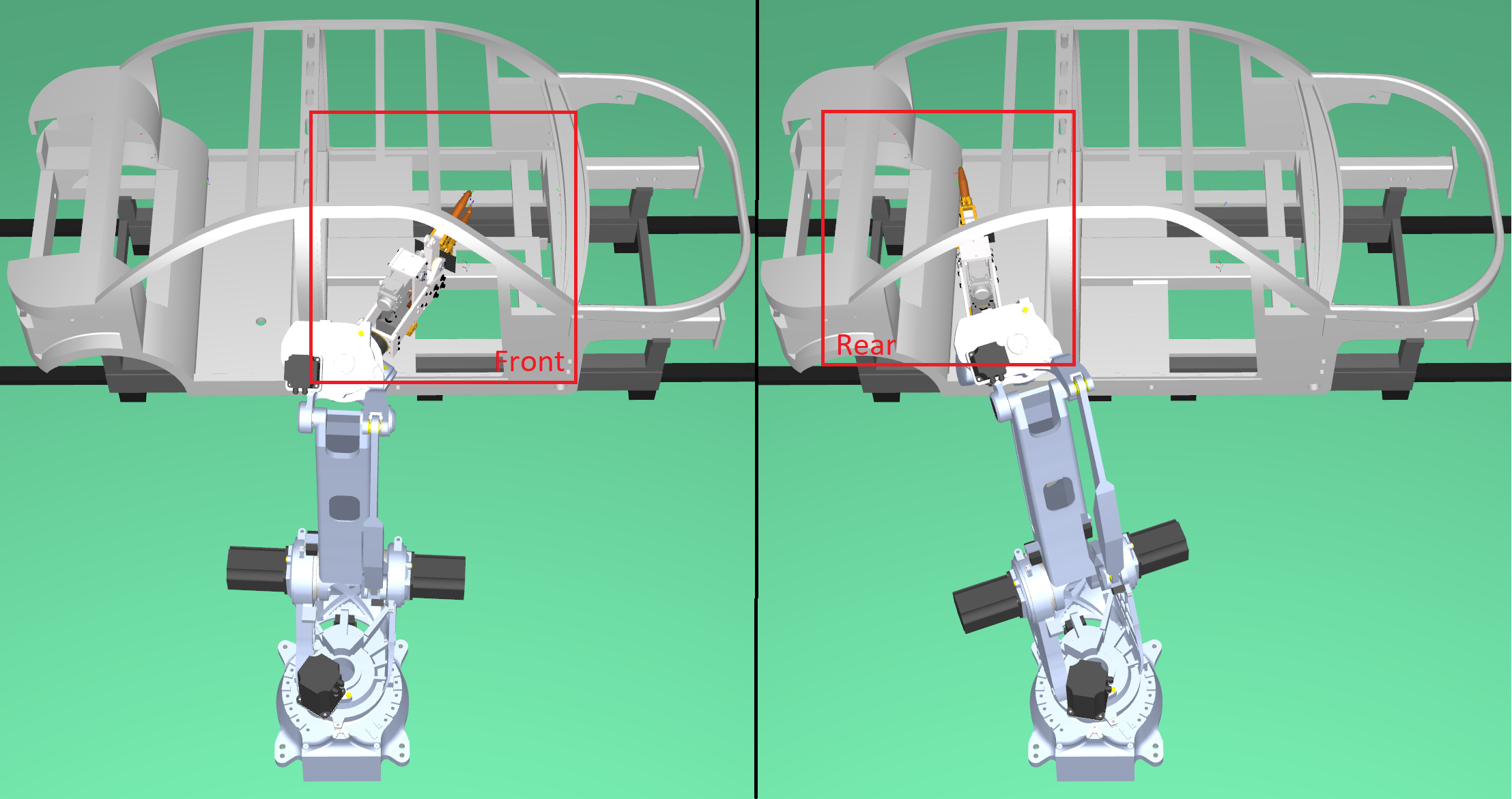 Front

Rear